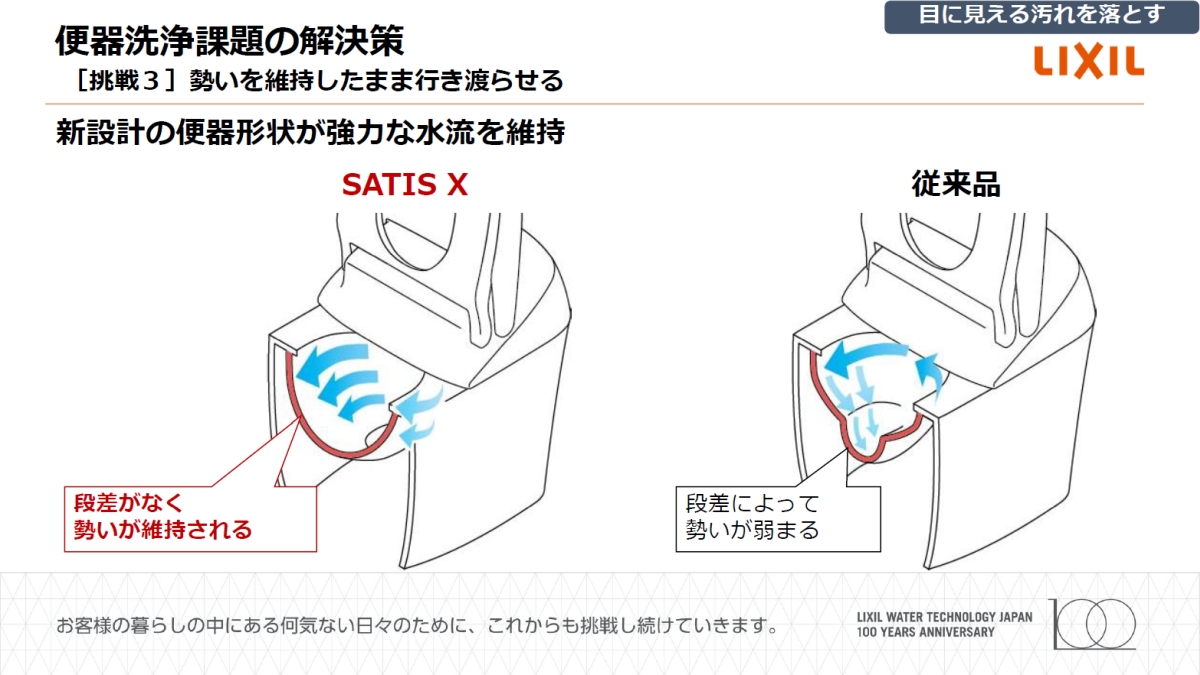 目に見える汚れを落とす

便器洗浄課題の解決策
［挑戦３］勢いを維持したまま行き渡らせる

LIXIL

新設計の便器形状が強力な水流を維持

SATIS X

段差がなく
勢いが維持される

従来品

段差によって
勢いが弱まる

お客様の暮らしの中にある何気ない日々のために、これからも挑戦し続けていきます。

LIXIL WATER TECHNOLOGY JAPAN
100 YEARS ANNIVERSARY

100