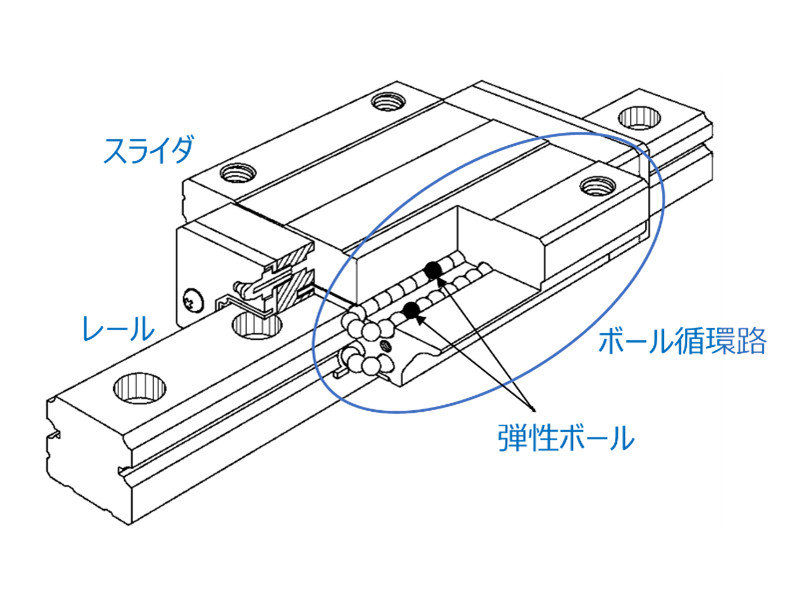 スライダ

レール

ボール循環路

弾性ボール