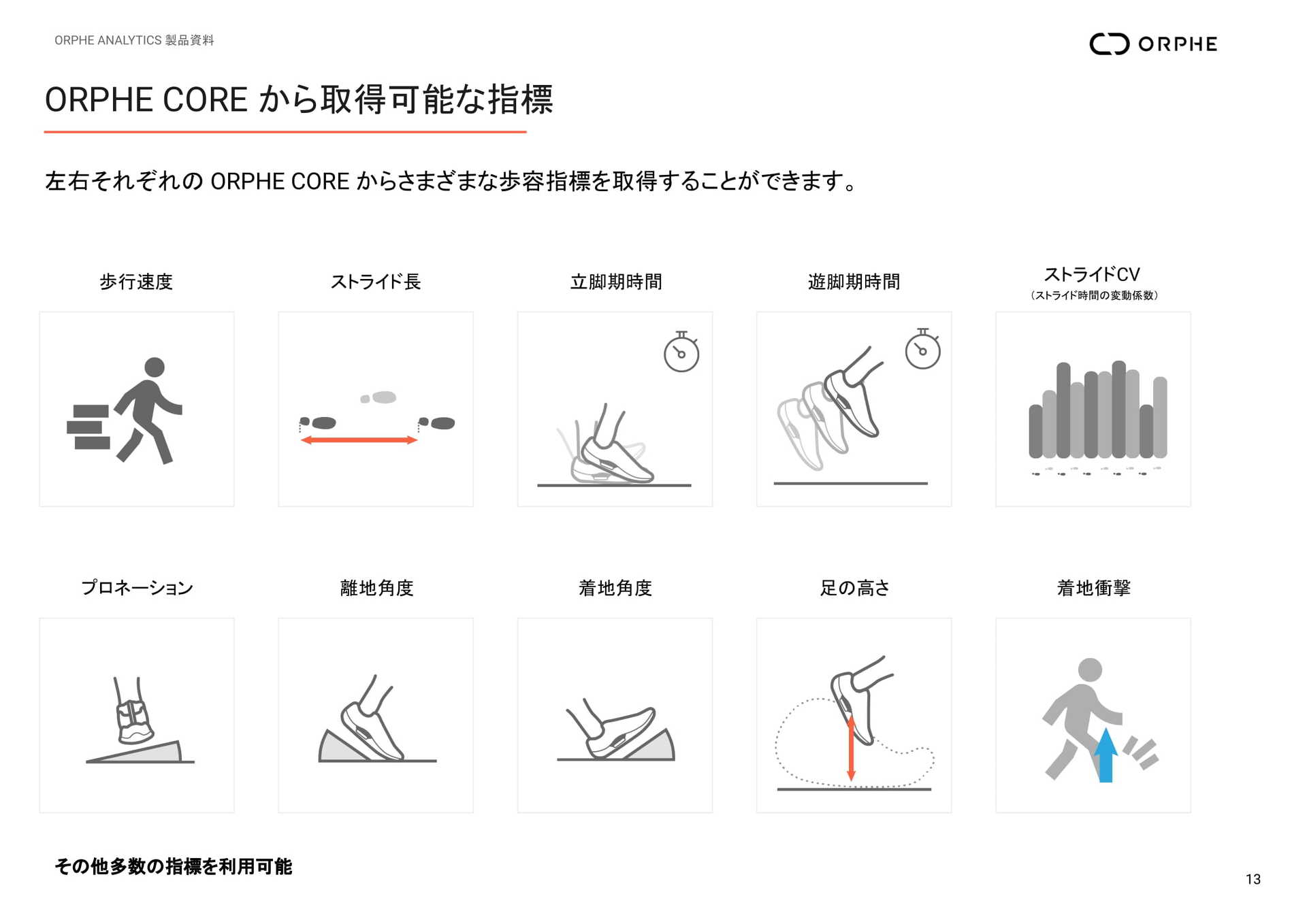 ORPHE ANALYTICS 製品資料

ORPHE

ORPHE CORE から取得可能な指標

左右それぞれの ORPHE CORE からさまざまな歩容指標を取得することができます。

歩行速度

ストライド長

立脚期時間

遊脚期時間

ストライドCV
（ストライド時間の変動係数）

プロネーション

離地角度

着地角度

足の高さ

着地衝撃

その他多数の指標を利用可能

13