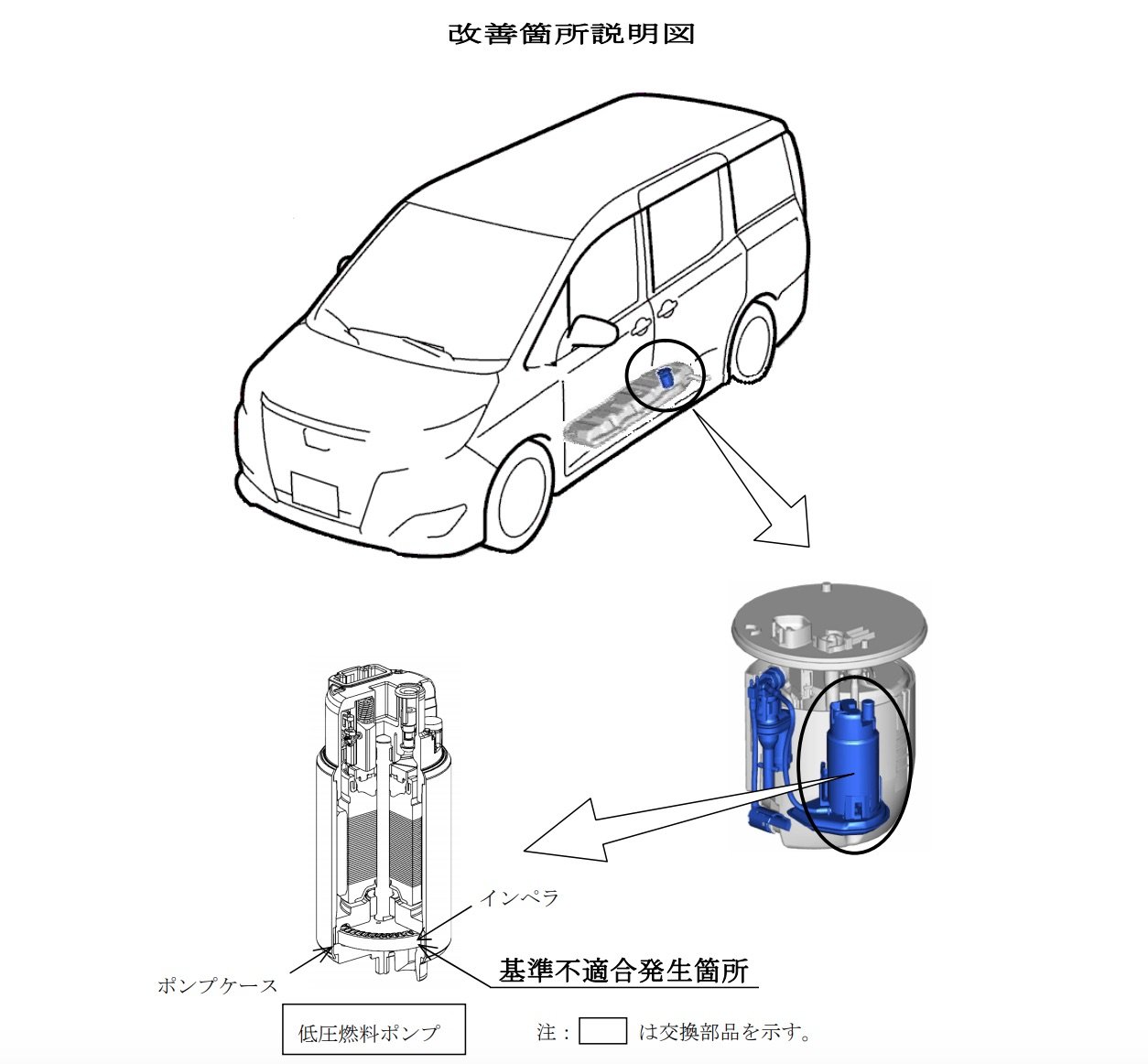 改善箇所説明図

インペラ

ポンプケース

基準不適合発生箇所

低圧燃料ポンプ

注： は交換部品を示す。