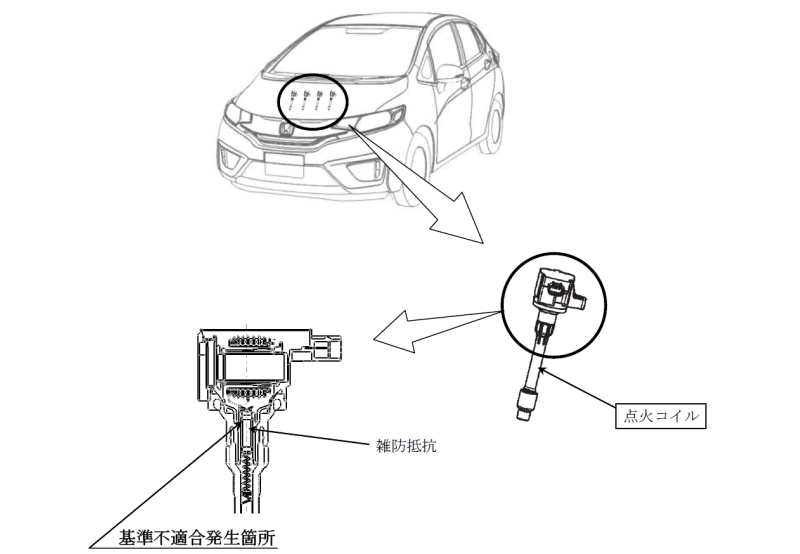 点火コイル

雑防抵抗

基準不適合発生箇所