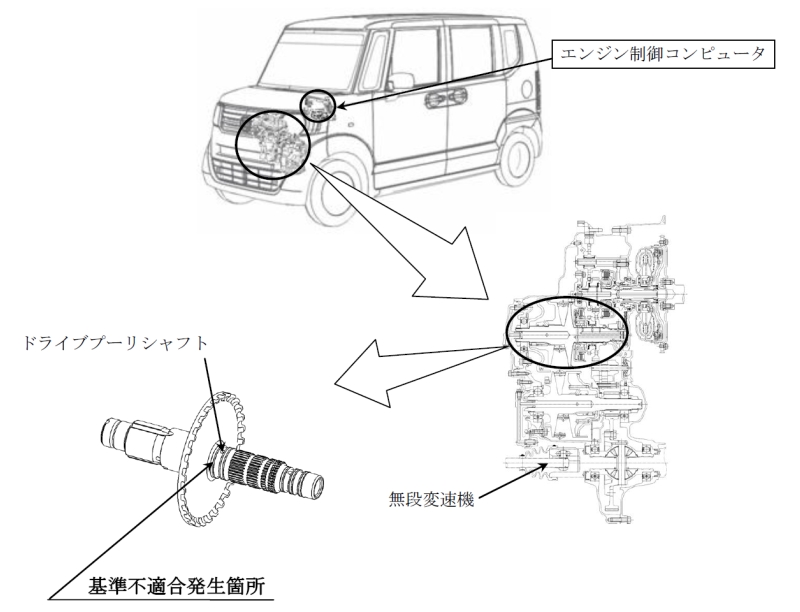 エンジン制御コンピュータ

ドライブプーリシャフト

無段変速機

基準不適合発生箇所