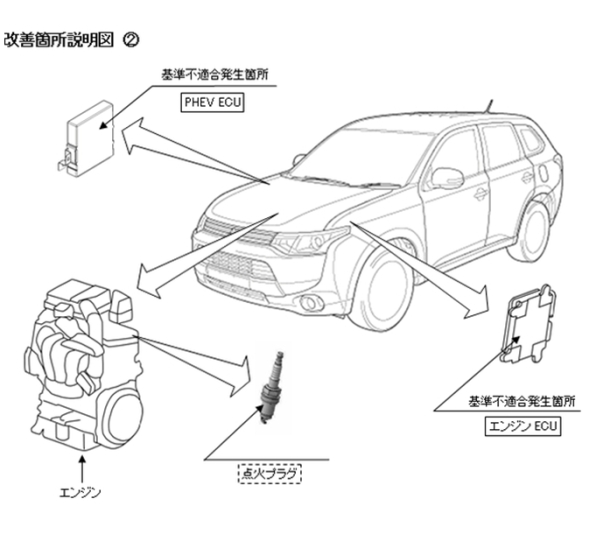 改善箇所説明図 ②

基準不適合発生箇所

PHEV ECU

基準不適合発生箇所

エンジン ECU

点火プラグ

エンジン