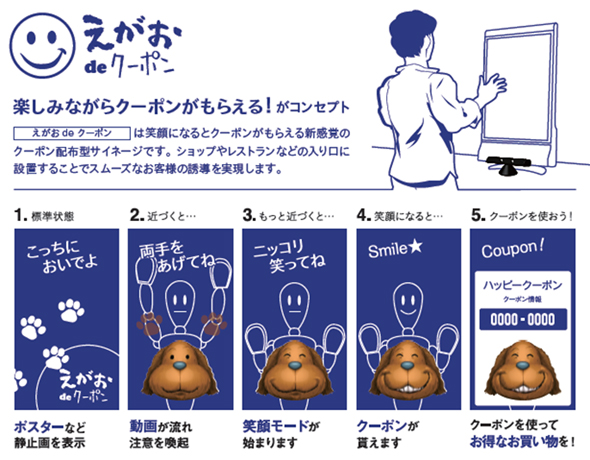 えがお deクーポン

楽しみながらクーポンがもらえる！がコンセプト

えがお de クーポン は笑顔になるとクーポンがもらえる新感覚のクーポン配布型サイネージです。ショップやレストランなどの入り口に設置することでスムーズなお客様の誘導を実現します。

1. 標準状態

こっちに おいでよ

えがお deクーポン

ポスターなど 静止画を表示

2. 近づくと…

両手を あげてね

動画が流れ 注意を喚起

3. もっと近づくと…

ニッコリ 笑ってね

笑顔モードが 始まります

4. 笑顔になると…

Smile★

クーポンが 貰えます

5. クーポンを使おう！

Coupon!

ハッピークーポン

クーポン情報

0000-0000

クーポンを使って お得なお買い物を！